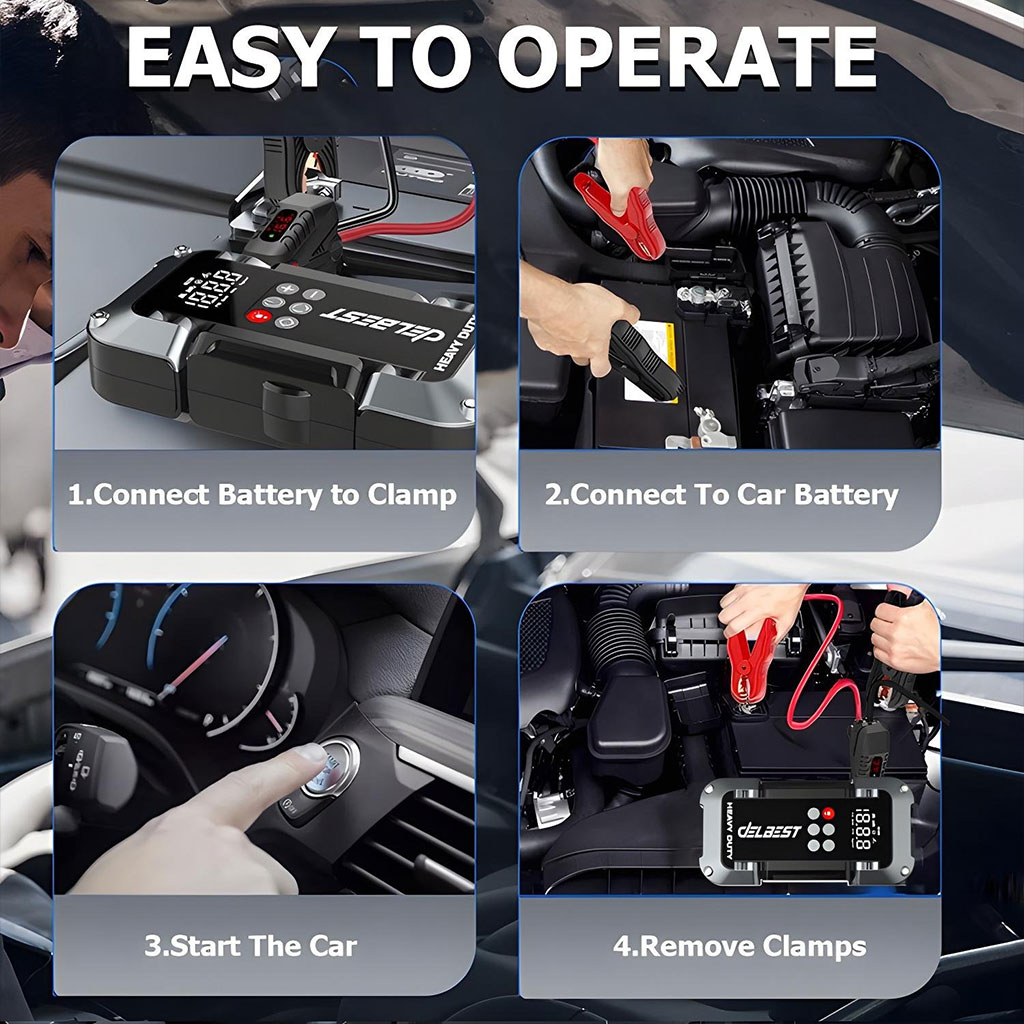 EASY TO OPERATE

DELBEST
HEAVY DUTY

1.Connect Battery to Clamp

2.Connect To Car Battery

3.Start The Car

DELBEST
HEAVY DUTY

4.Remove Clamps